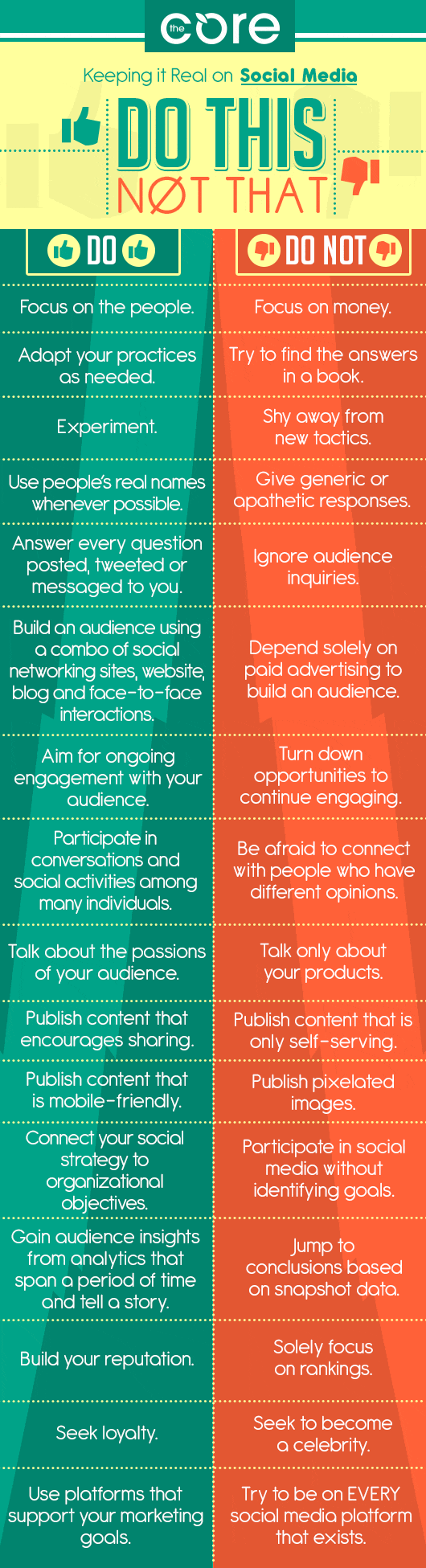 the core

Keeping it Real on Social Media

DO THIS
NØT THAT

| DO | DO NOT |
|---|---|
| Focus on the people. | Focus on money. |
| Adapt your practices as needed. | Try to find the answers in a book. |
| Experiment. | Shy away from new tactics. |
| Use people's real names whenever possible. | Give generic or apathetic responses. |
| Answer every question posted, tweeted or messaged to you. | Ignore audience inquiries. |
| Build an audience using a combo of social networking sites, website, blog and face-to-face interactions. | Depend solely on paid advertising to build an audience. |
| Aim for ongoing engagement with your audience. | Turn down opportunities to continue engaging. |
| Participate in conversations and social activities among many individuals. | Be afraid to connect with people who have different opinions. |
| Talk about the passions of your audience. | Talk only about your products. |
| Publish content that encourages sharing. | Publish content that is only self-serving. |
| Publish content that is mobile-friendly. | Publish pixelated images. |
| Connect your social strategy to organizational objectives. | Participate in social media without identifying goals. |
| Gain audience insights from analytics that span a period of time and tell a story. | Jump to conclusions based on snapshot data. |
| Build your reputation. | Solely focus on rankings. |
| Seek loyalty. | Seek to become a celebrity. |
| Use platforms that support your marketing goals. | Try to be on EVERY social media platform that exists. |